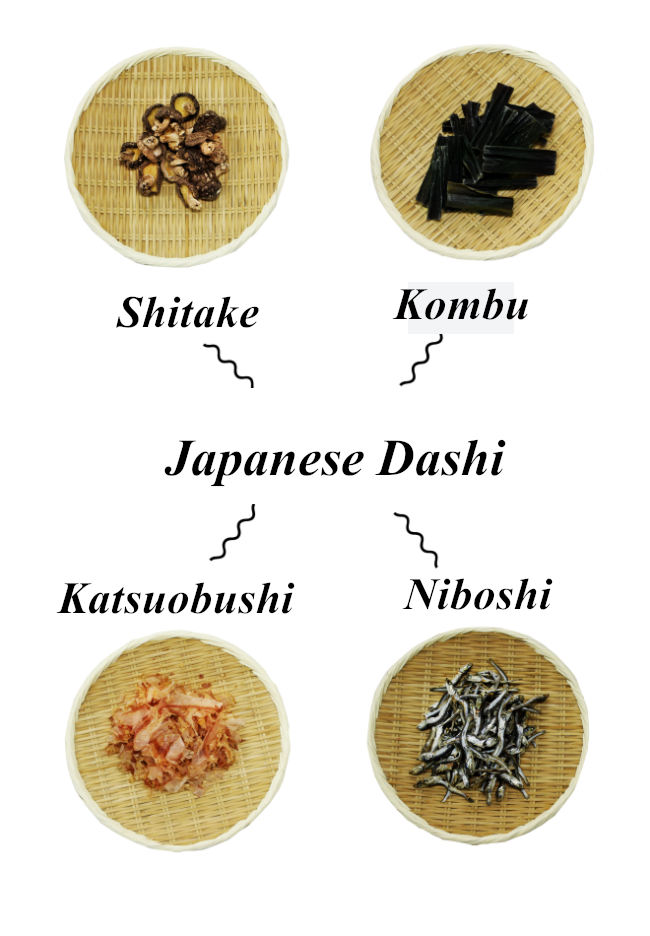 Shitake

Kombu

Japanese Dashi

Katsuobushi

Niboshi